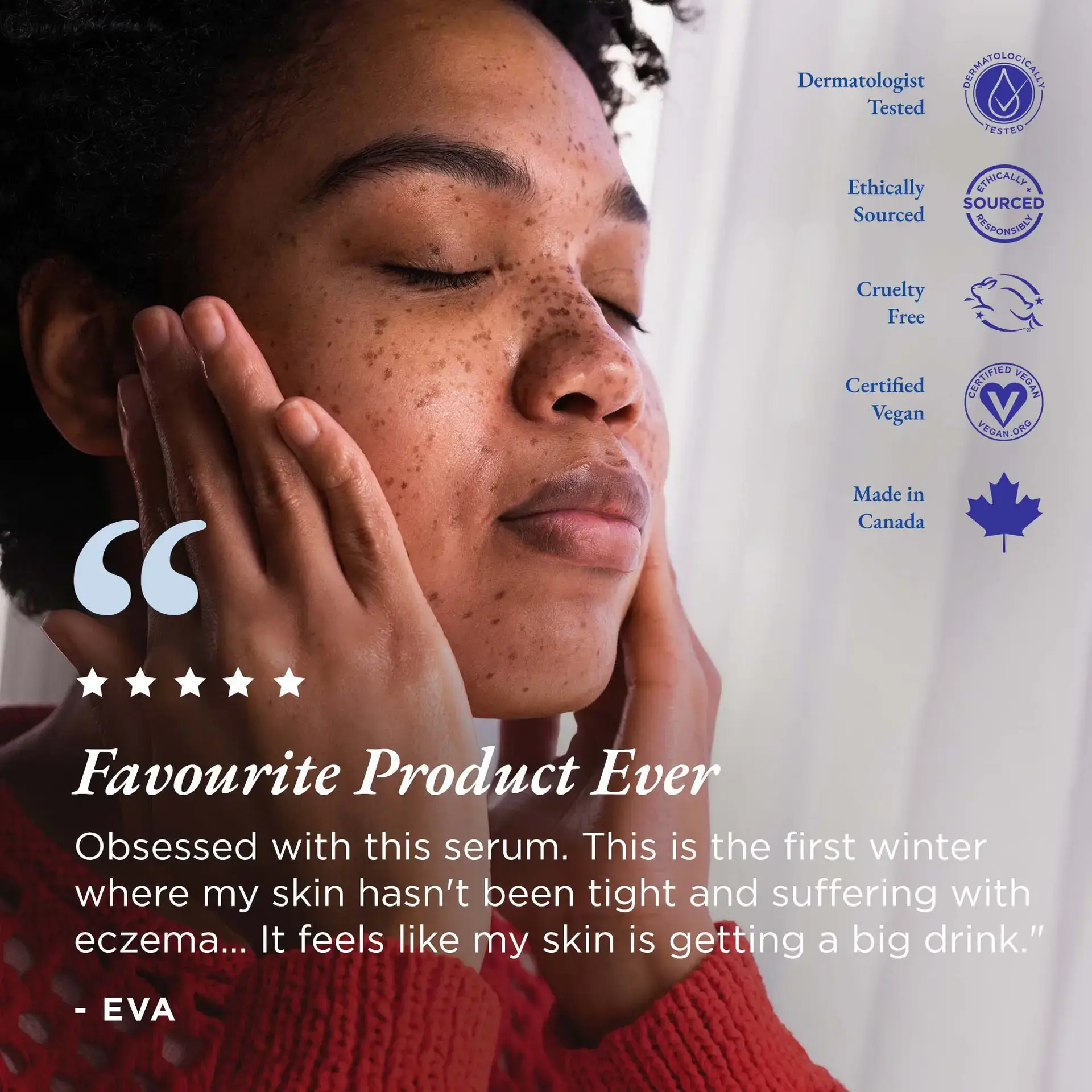 Dermatologist Tested

DERMATOLOGICALLY TESTED

Ethically Sourced

ETHICALLY + SOURCED RESPONSIBLY

Cruelty Free

Certified Vegan

CERTIFIED VEGAN VEGAN.ORG

Made in Canada

“

★★★★★

Favourite Product Ever

Obsessed with this serum. This is the first winter where my skin hasn't been tight and suffering with eczema... It feels like my skin is getting a big drink."

- EVA