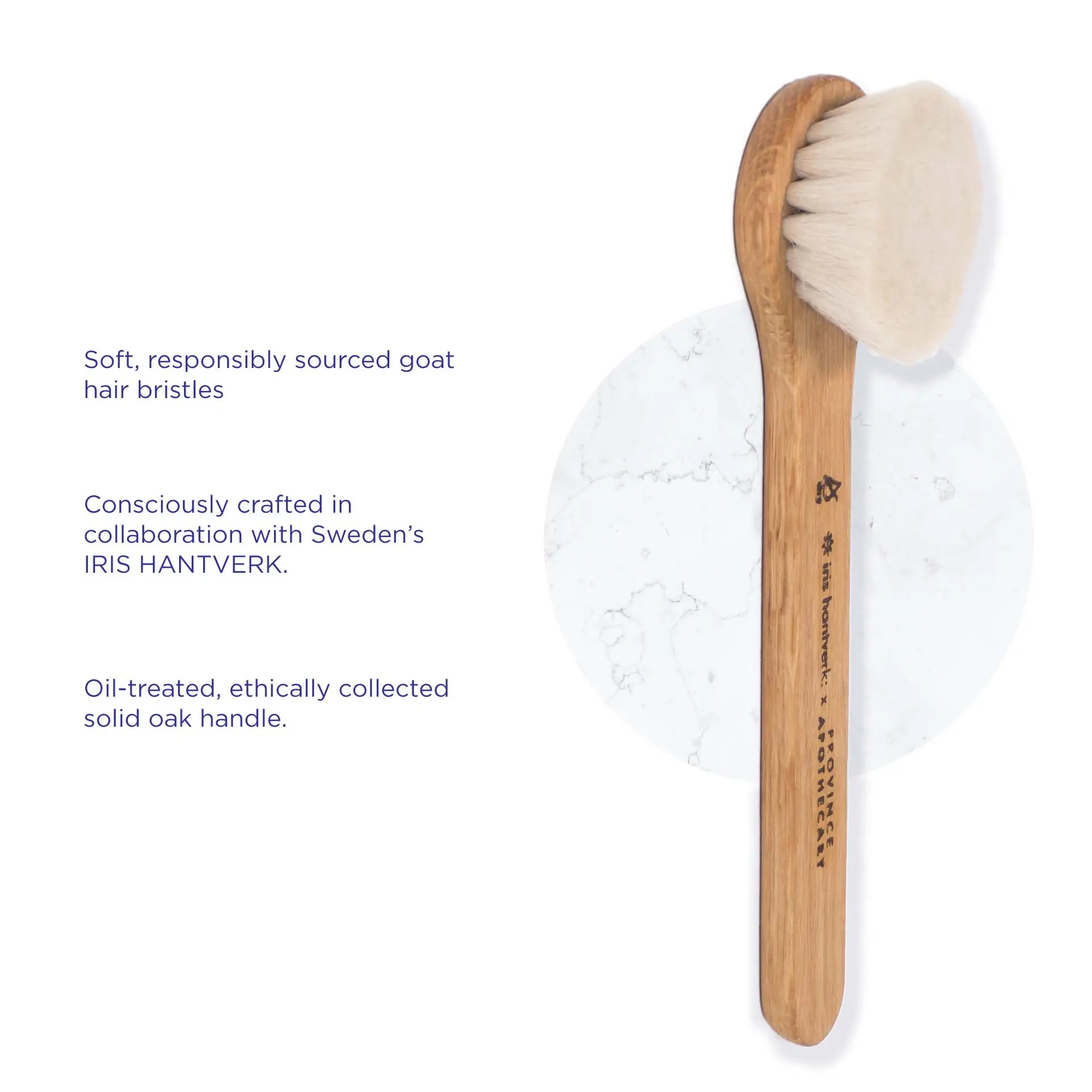 Soft, responsibly sourced goat hair bristles

Consciously crafted in collaboration with Sweden's IRIS HANTVERK.

Oil-treated, ethically collected solid oak handle.

iris hantverk: x PROVINCE APOTHECARY