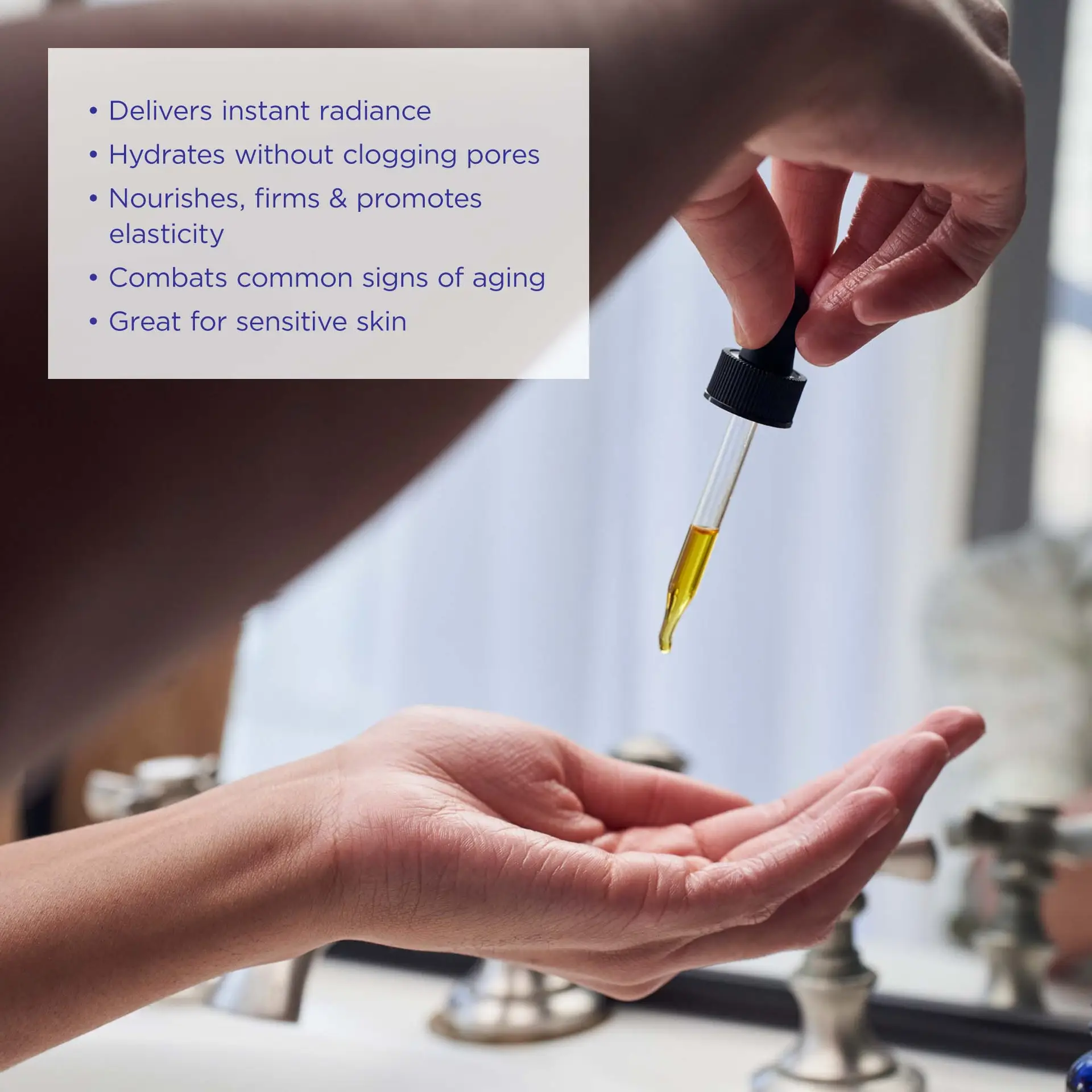 • Delivers instant radiance
• Hydrates without clogging pores
• Nourishes, firms & promotes elasticity
• Combats common signs of aging
• Great for sensitive skin