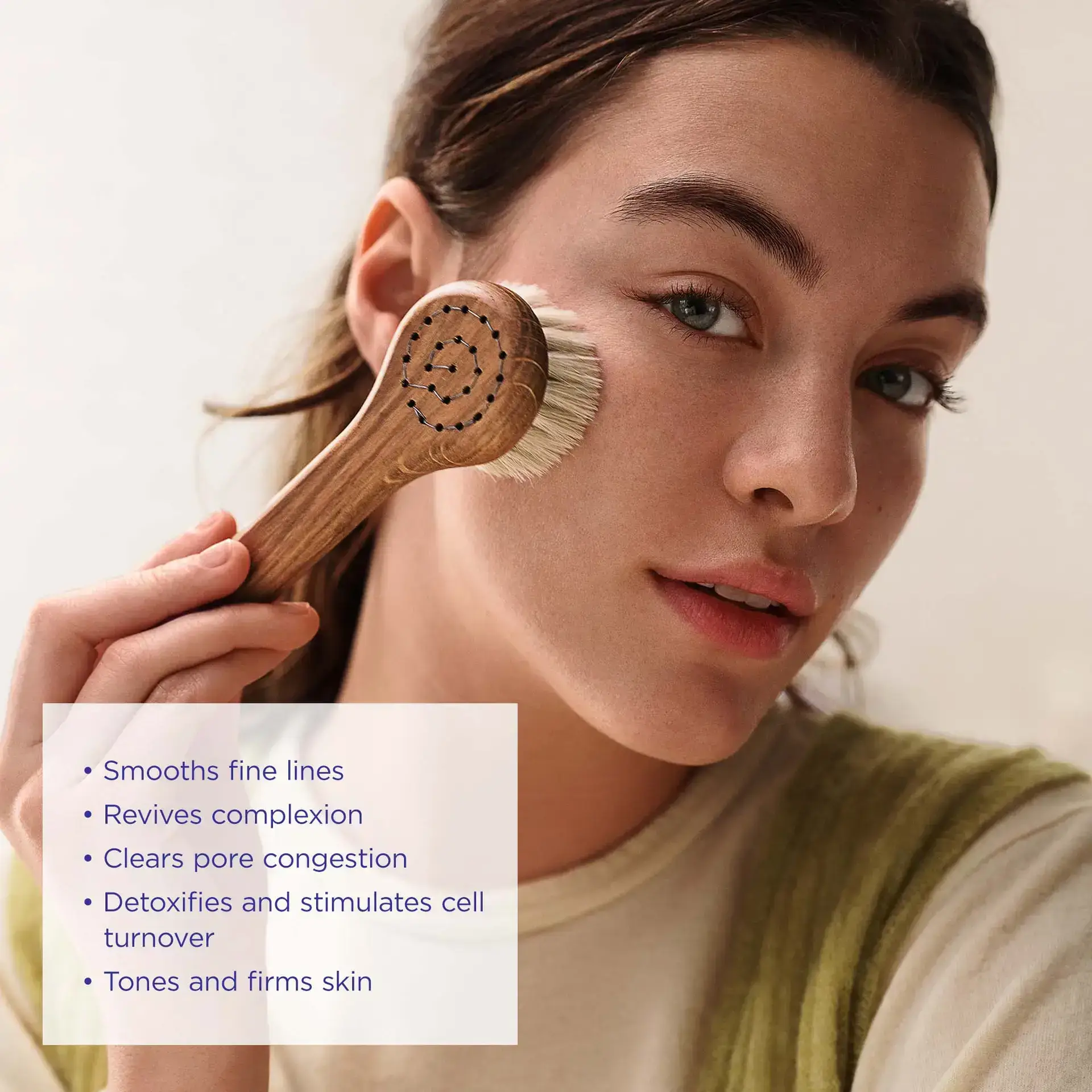 • Smooths fine lines
• Revives complexion
• Clears pore congestion
• Detoxifies and stimulates cell turnover
• Tones and firms skin